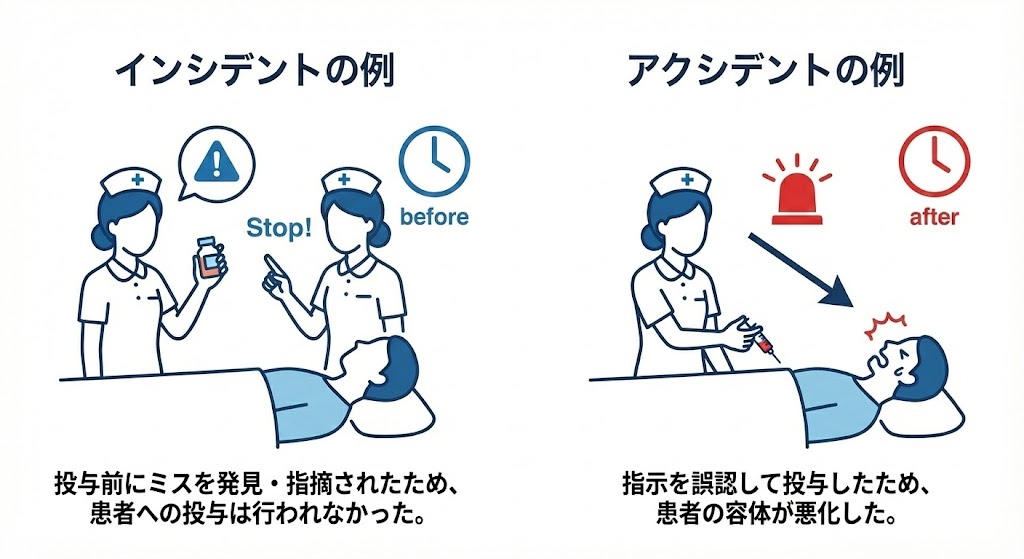 インシデントの例

Stop!

before

投与前にミスを発見・指摘されたため、患者への投与は行われなかった。

アクシデントの例

after

指示を誤認して投与したため、患者の容体が悪化した。